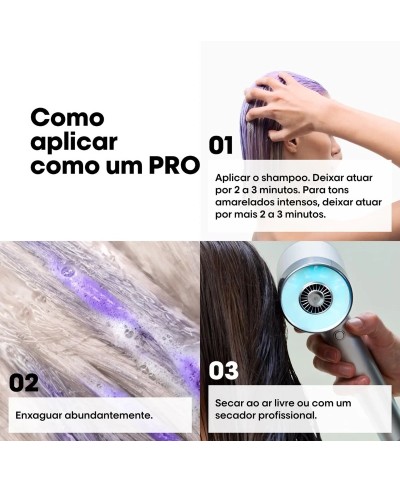 Como aplicar como um PRO

01

Aplicar o shampoo. Deixar atuar por 2 a 3 minutos. Para tons amarelados intensos, deixar atuar por mais 2 a 3 minutos.

02

Enxaguar abundantemente.

03

Secar ao ar livre ou com um secador profissional.